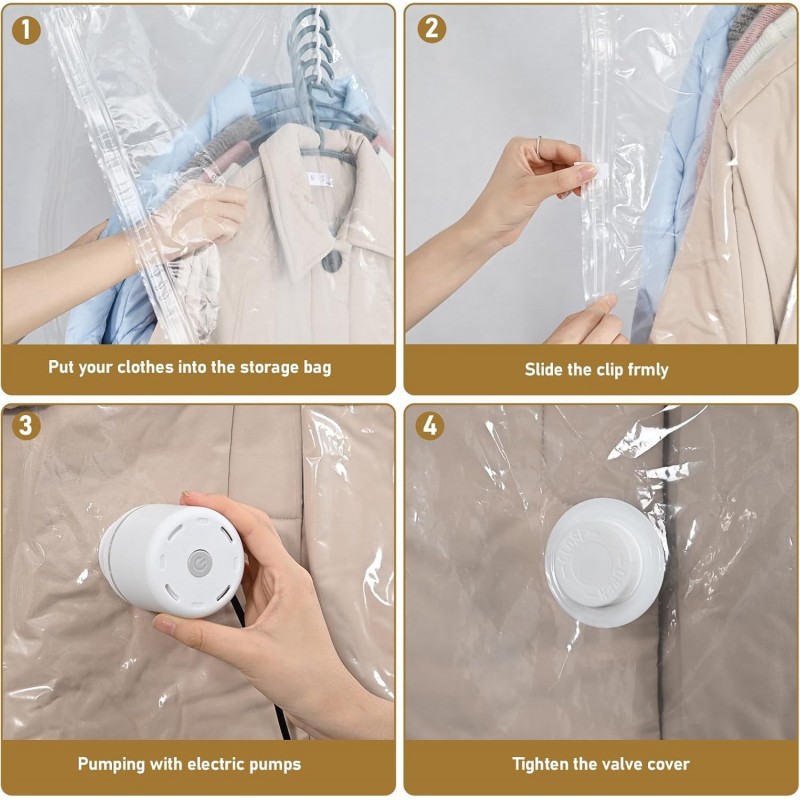 1

Put your clothes into the storage bag

2

Slide the clip frmly

3

Pumping with electric pumps

4

Tighten the valve cover