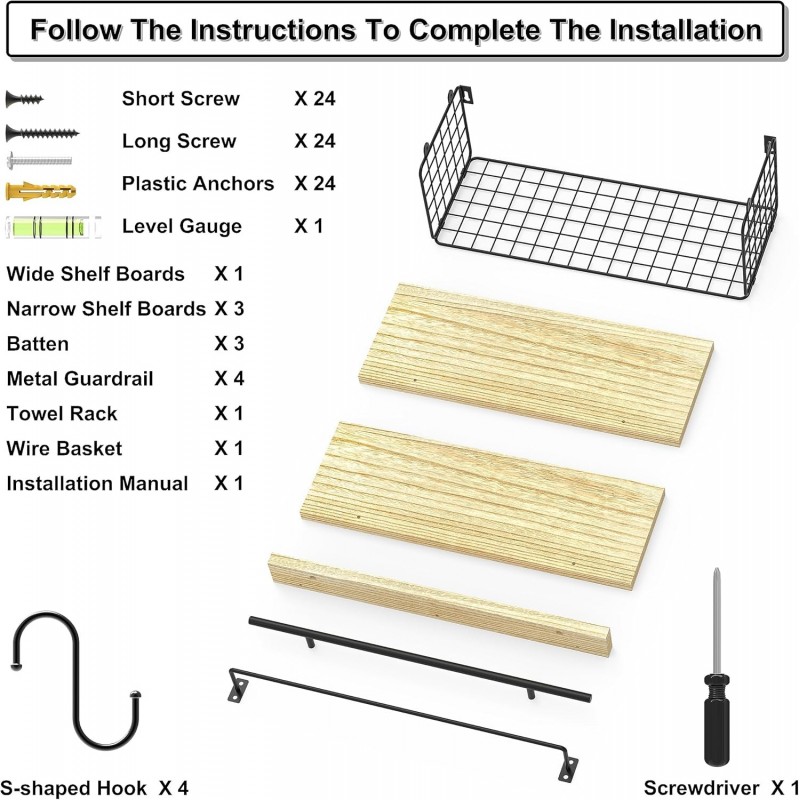 Follow The Instructions To Complete The Installation

Short Screw X 24
Long Screw X 24
Plastic Anchors X 24
Level Gauge X 1

Wide Shelf Boards X 1
Narrow Shelf Boards X 3
Batten X 3
Metal Guardrail X 4
Towel Rack X 1
Wire Basket X 1
Installation Manual X 1

S-shaped Hook X 4

Screwdriver X 1