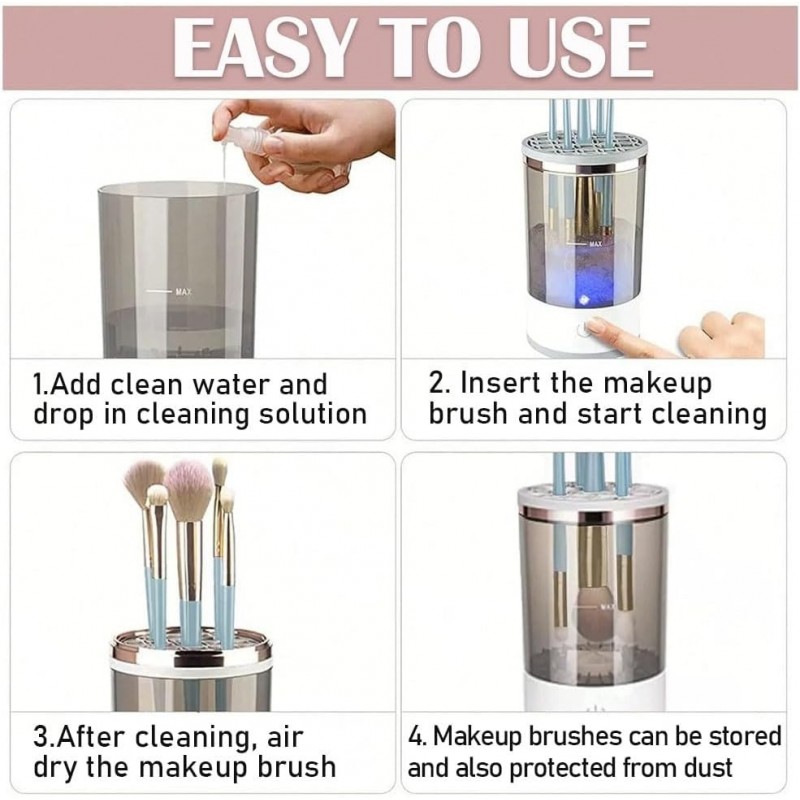 EASY TO USE

MAX

1.Add clean water and drop in cleaning solution

MAX

2. Insert the makeup brush and start cleaning

3.After cleaning, air dry the makeup brush

MAX

4. Makeup brushes can be stored and also protected from dust